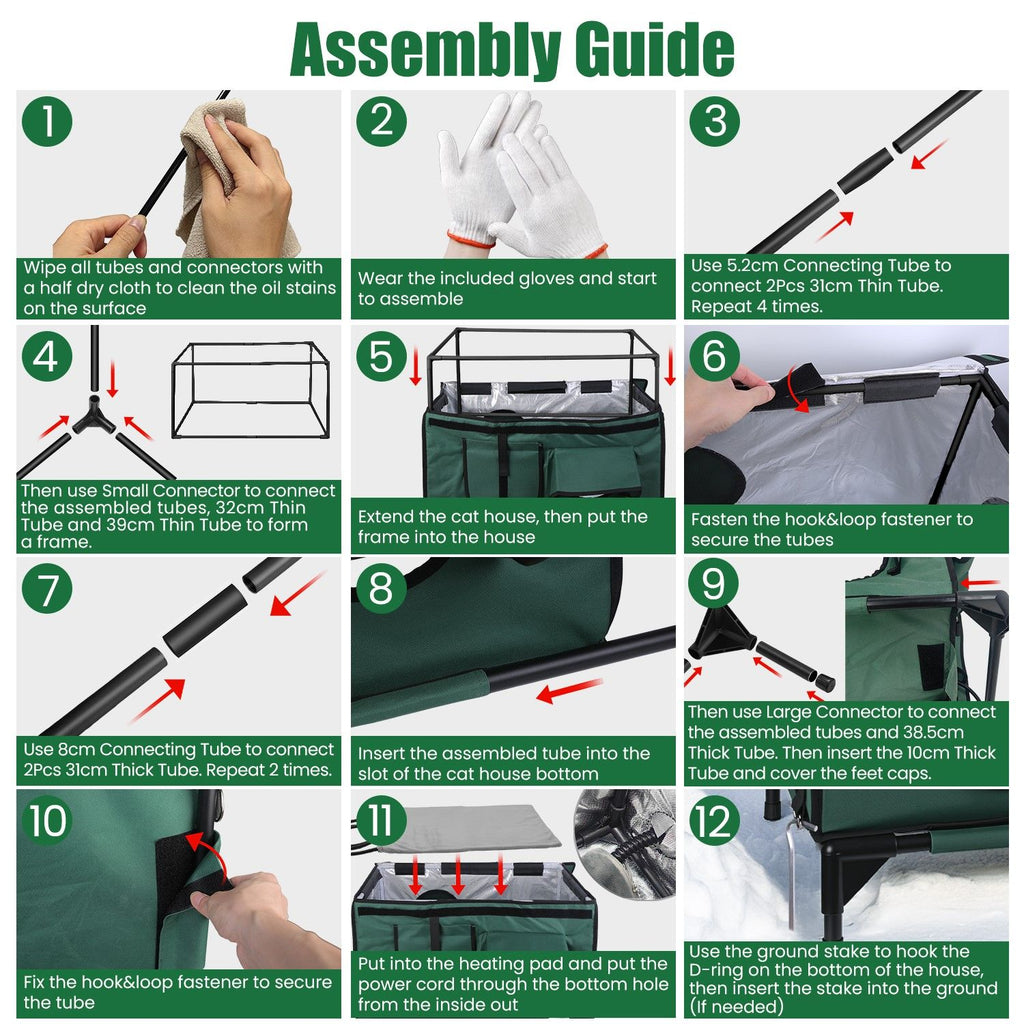 Assembly Guide

1
Wipe all tubes and connectors with a half dry cloth to clean the oil stains on the surface

2
Wear the included gloves and start to assemble

3
Use 5.2cm Connecting Tube to connect 2Pcs 31cm Thin Tube. Repeat 4 times.

4
Then use Small Connector to connect the assembled tubes, 32cm Thin Tube and 39cm Thin Tube to form a frame.

5
Extend the cat house, then put the frame into the house

6
Fasten the hook&loop fastener to secure the tubes

7
Use 8cm Connecting Tube to connect 2Pcs 31cm Thick Tube. Repeat 2 times.

8
Insert the assembled tube into the slot of the cat house bottom

9
Then use Large Connector to connect the assembled tubes and 38.5cm Thick Tube. Then insert the 10cm Thick Tube and cover the feet caps.

10
Fix the hook&loop fastener to secure the tube

11
Put into the heating pad and put the power cord through the bottom hole from the inside out

12
Use the ground stake to hook the D-ring on the bottom of the house, then insert the stake into the ground (If needed)